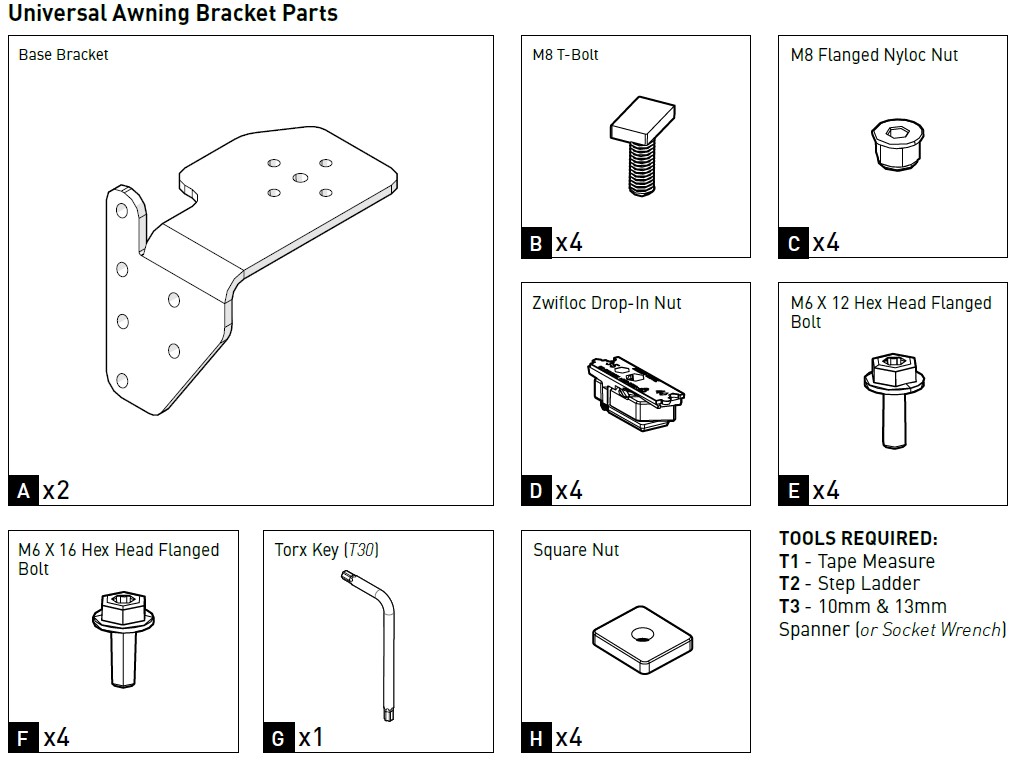 Universal Awning Bracket Parts

Base Bracket

A x2

M8 T-Bolt

B x4

M8 Flanged Nyloc Nut

C x4

Zwifloc Drop-In Nut

D x4

M6 X 12 Hex Head Flanged Bolt

E x4

M6 X 16 Hex Head Flanged Bolt

F x4

Torx Key (T30)

G x1

Square Nut

H x4

TOOLS REQUIRED:
T1 - Tape Measure
T2 - Step Ladder
T3 - 10mm & 13mm Spanner (or Socket Wrench)